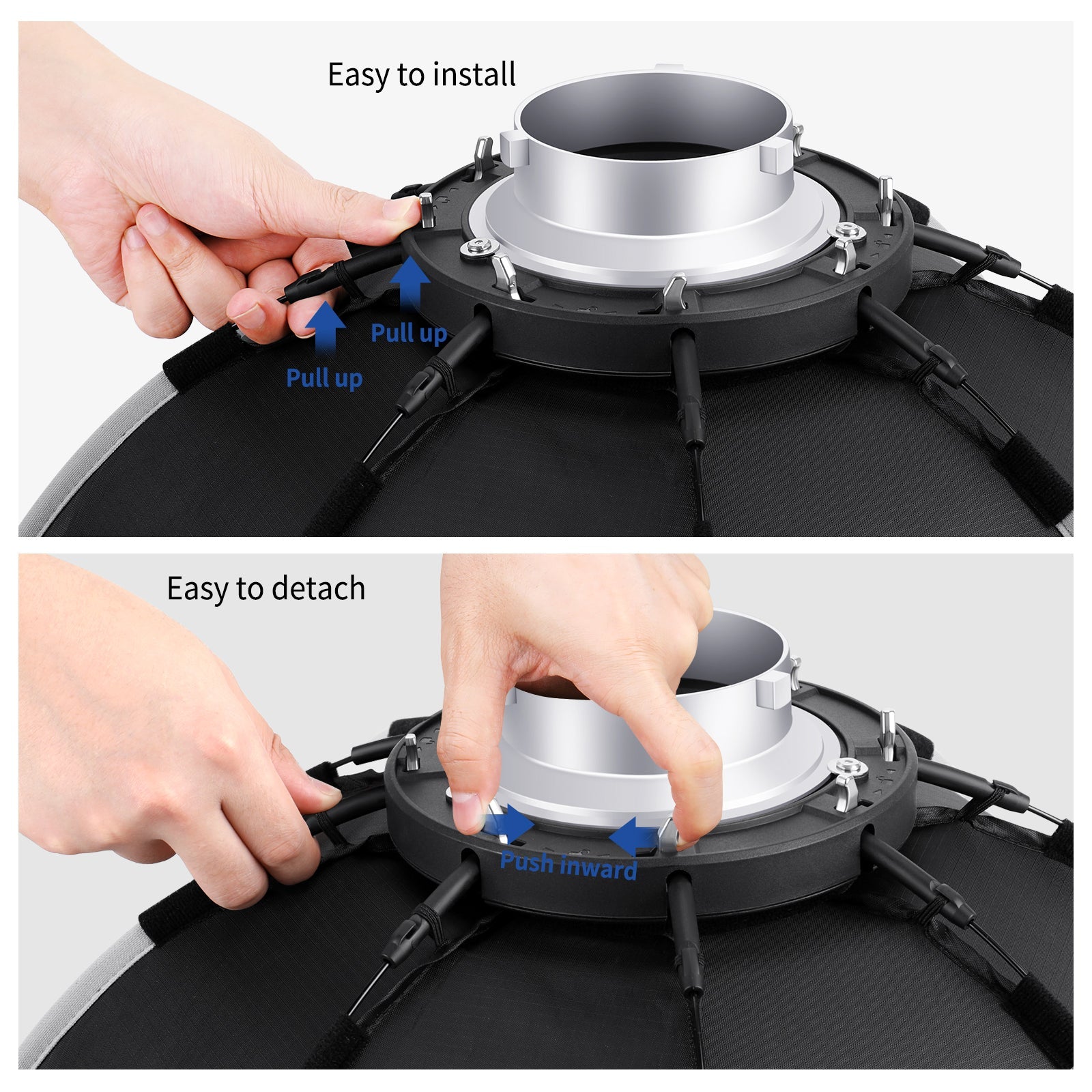 Easy to install

Pull up

Pull up

Easy to detach

Push inward