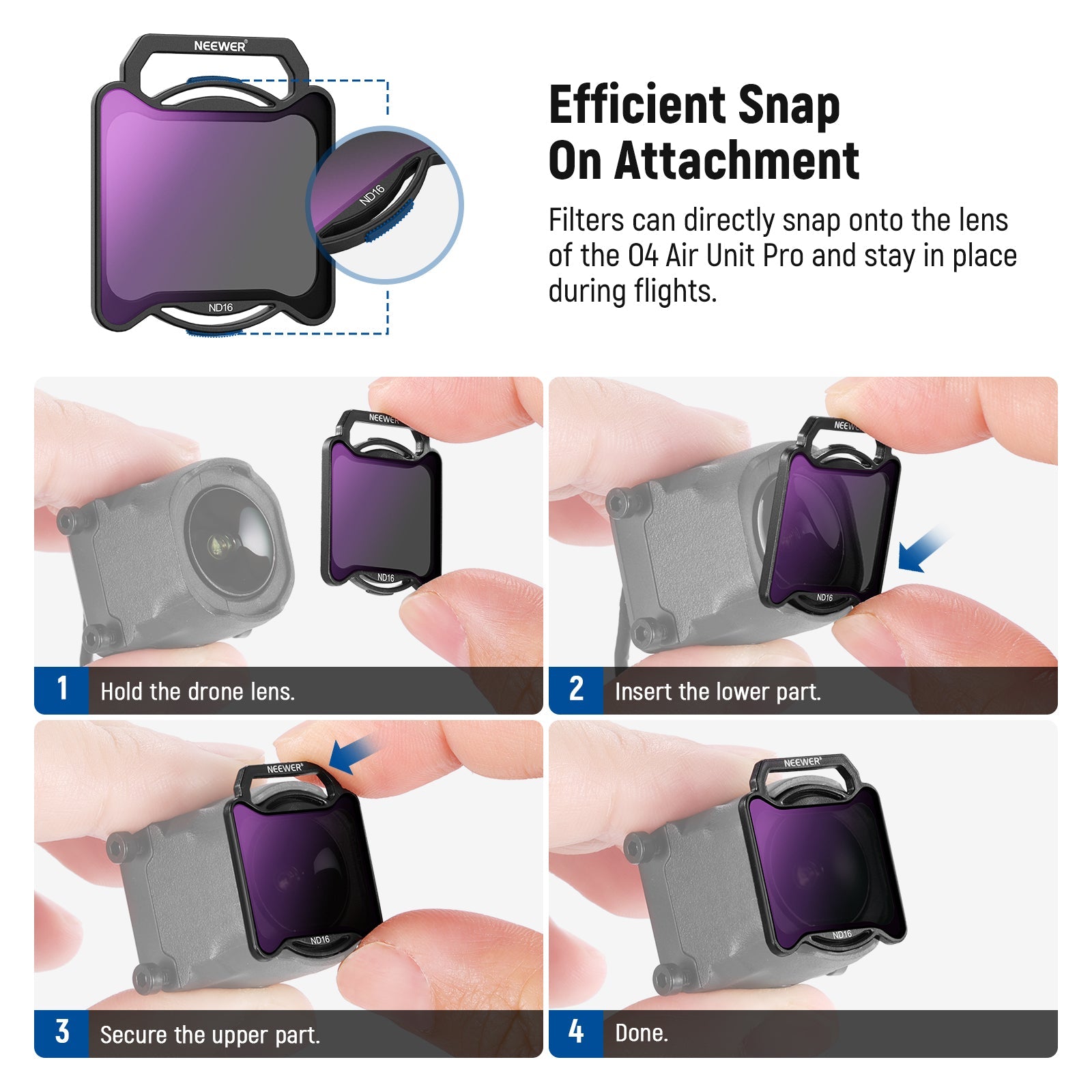 NEEWER®

ND16

ND16

Efficient Snap On Attachment

Filters can directly snap onto the lens of the O4 Air Unit Pro and stay in place during flights.

NEEWER

ND16

1 Hold the drone lens.

NEEW

ND16

2 Insert the lower part.

NEEWER®

ND16

3 Secure the upper part.

NEEWER®

ND16

4 Done.