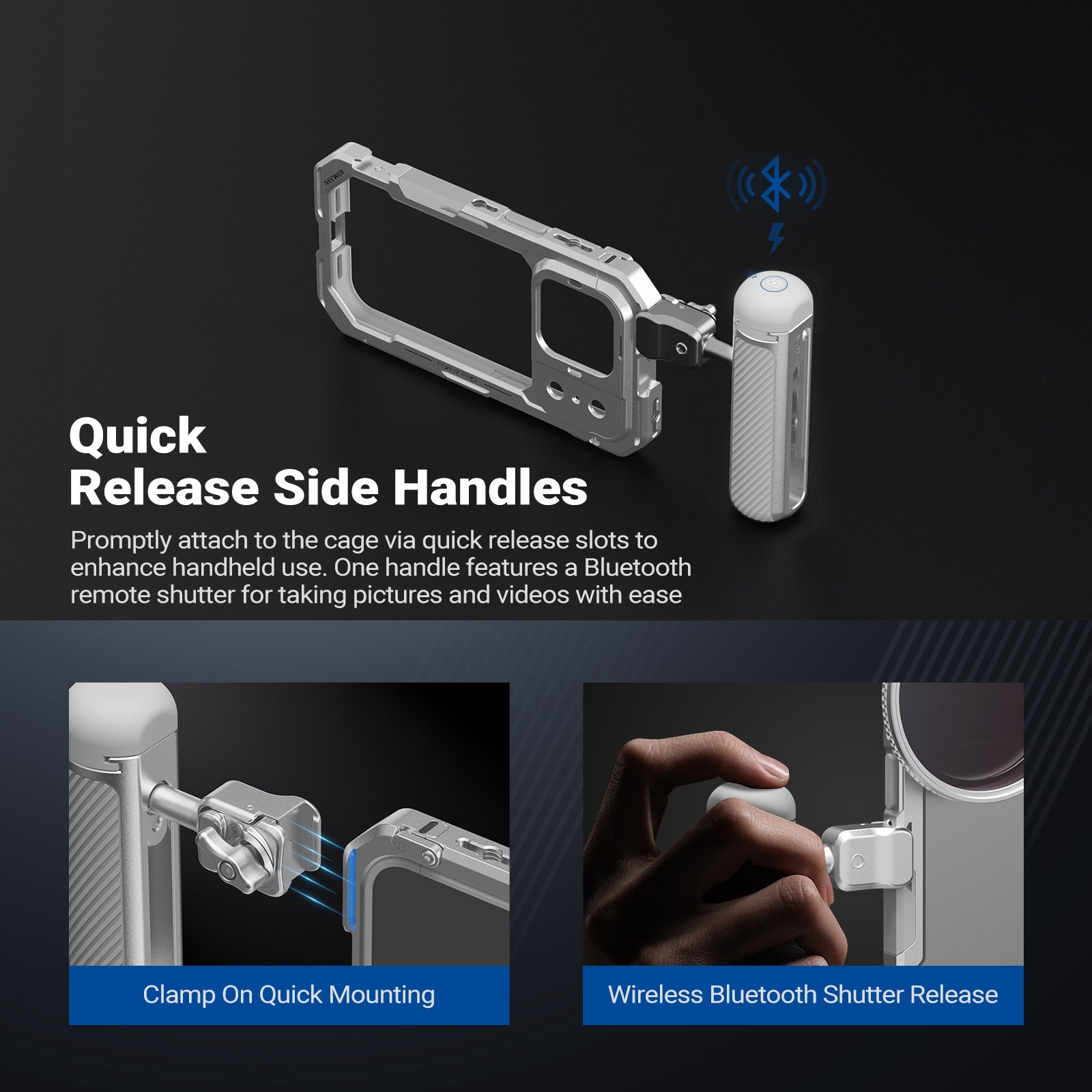 NEEWER

Quick
Release Side Handles

Promptly attach to the cage via quick release slots to enhance handheld use. One handle features a Bluetooth remote shutter for taking pictures and videos with ease

Clamp On Quick Mounting

Wireless Bluetooth Shutter Release