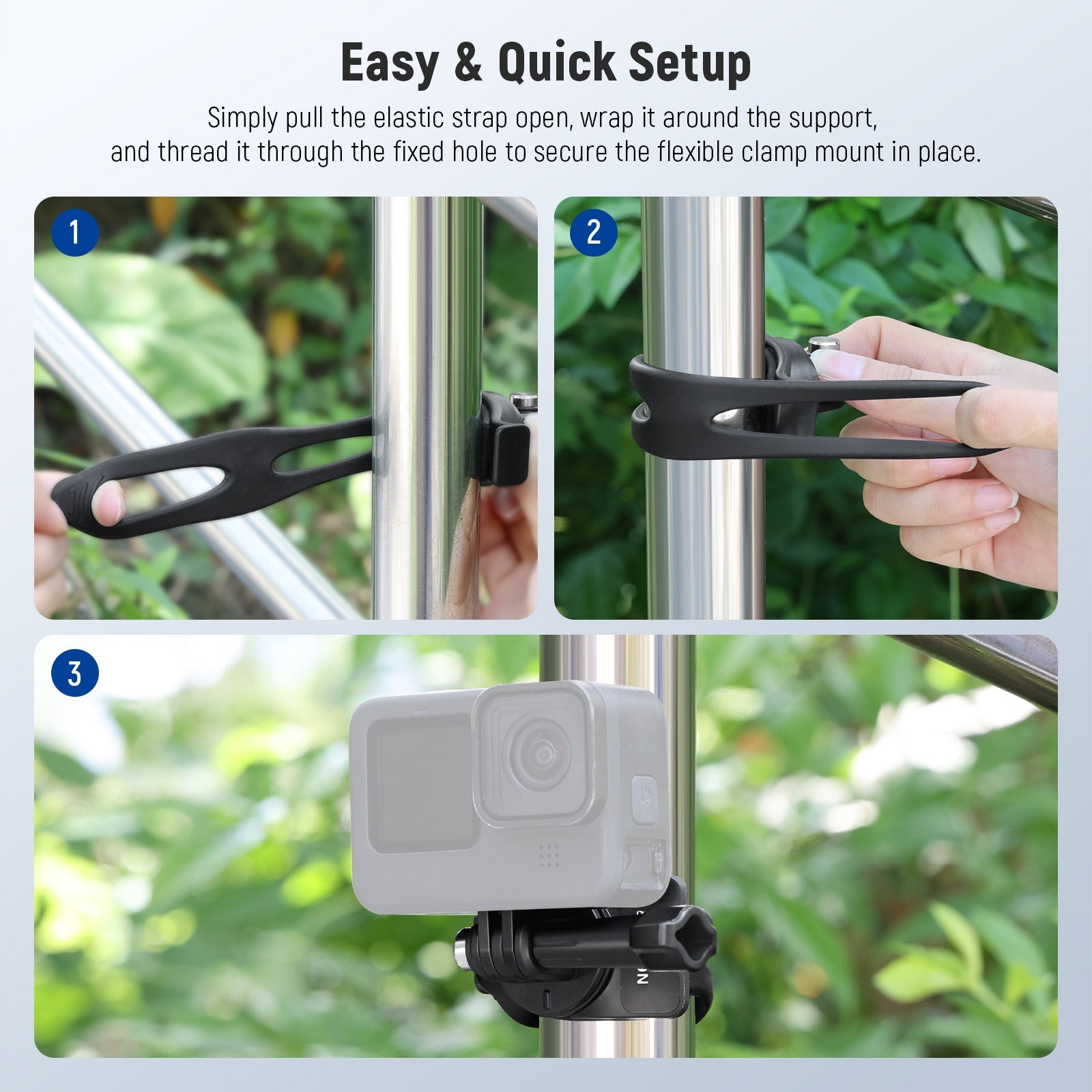 Easy & Quick Setup

Simply pull the elastic strap open, wrap it around the support, and thread it through the fixed hole to secure the flexible clamp mount in place.

1

2

3