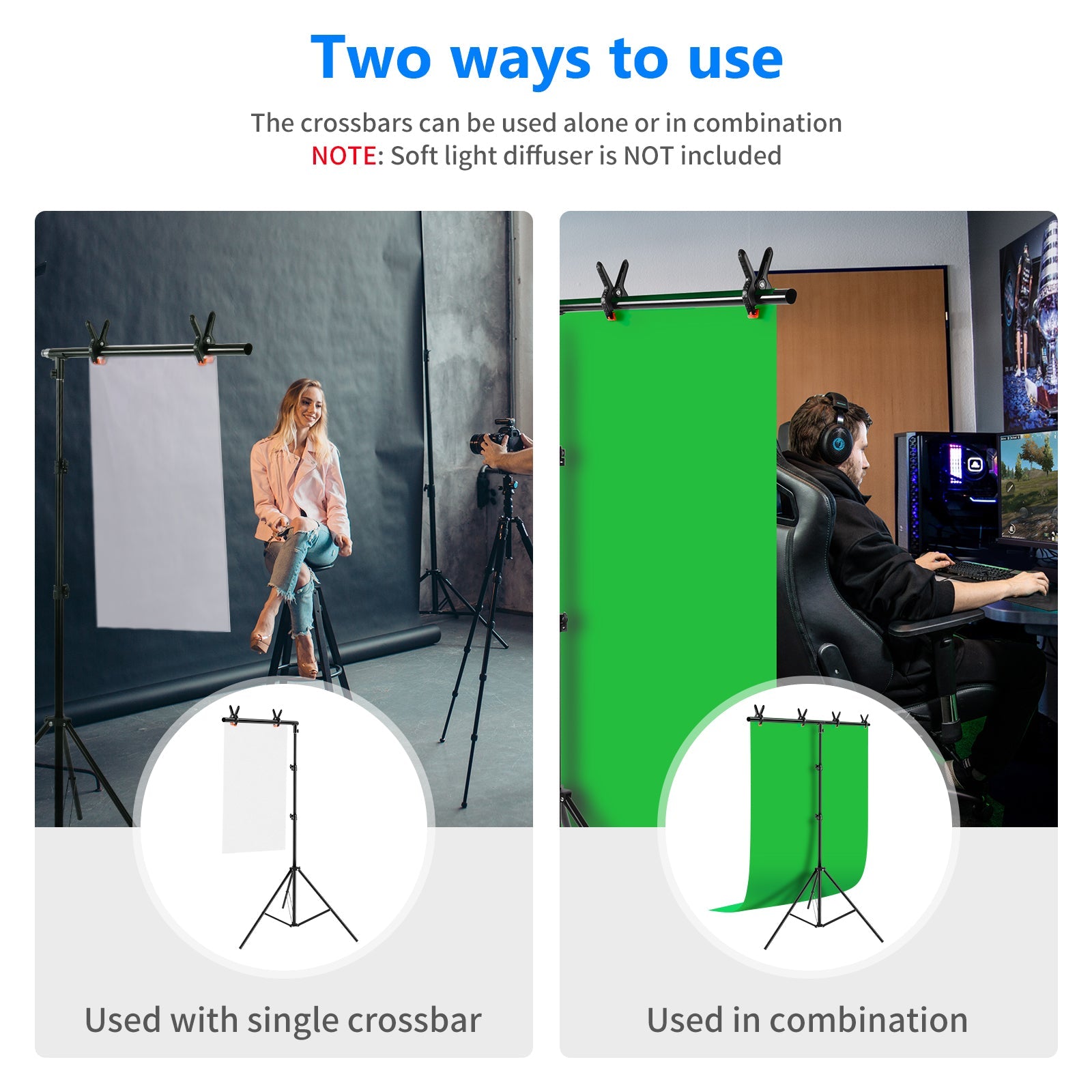 Two ways to use

The crossbars can be used alone or in combination
NOTE: Soft light diffuser is NOT included

Used with single crossbar

Used in combination