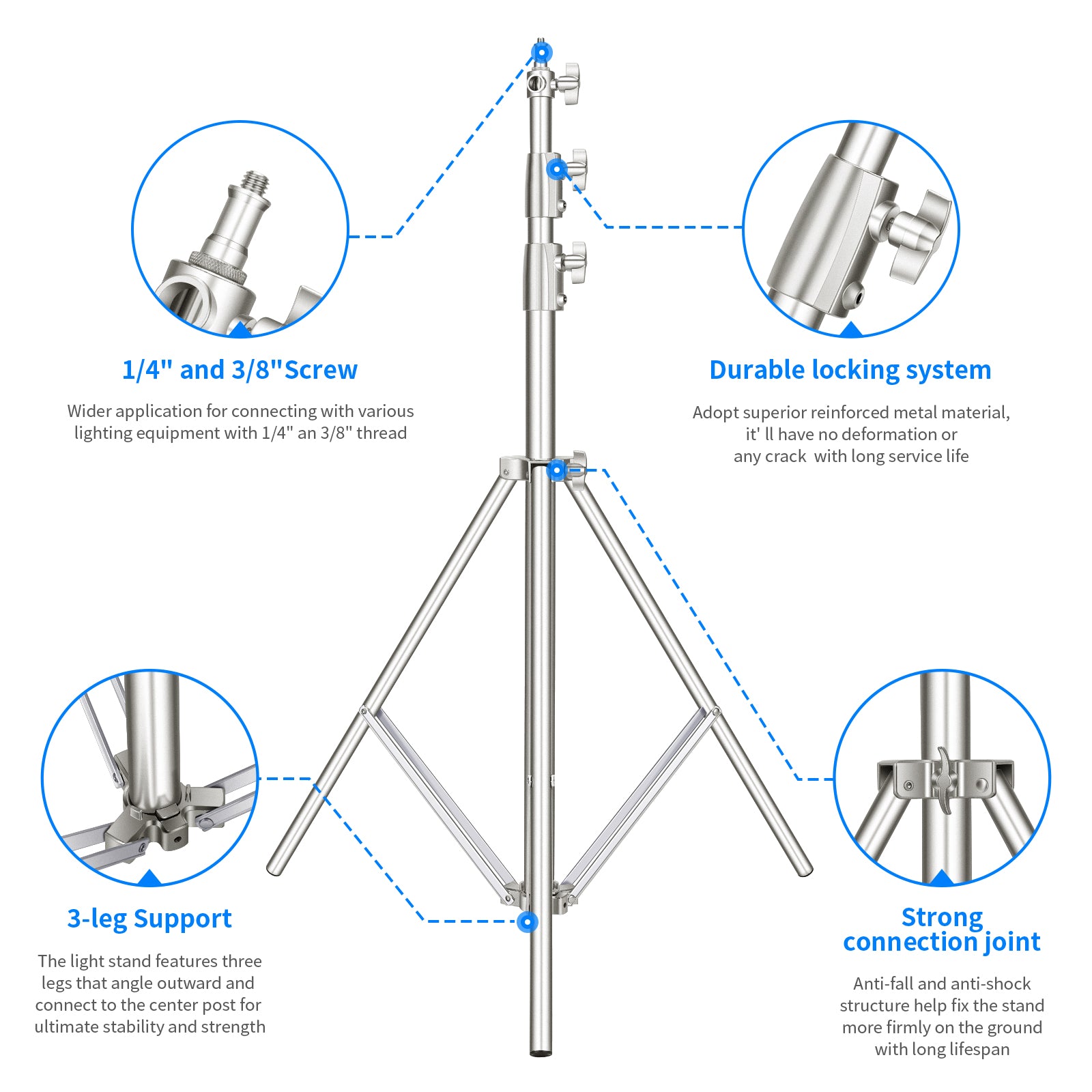 1/4" and 3/8"Screw

Wider application for connecting with various lighting equipment with 1/4" an 3/8" thread

Durable locking system

Adopt superior reinforced metal material, it' ll have no deformation or any crack with long service life

3-leg Support

The light stand features three legs that angle outward and connect to the center post for ultimate stability and strength

Strong connection joint

Anti-fall and anti-shock structure help fix the stand more firmly on the ground with long lifespan