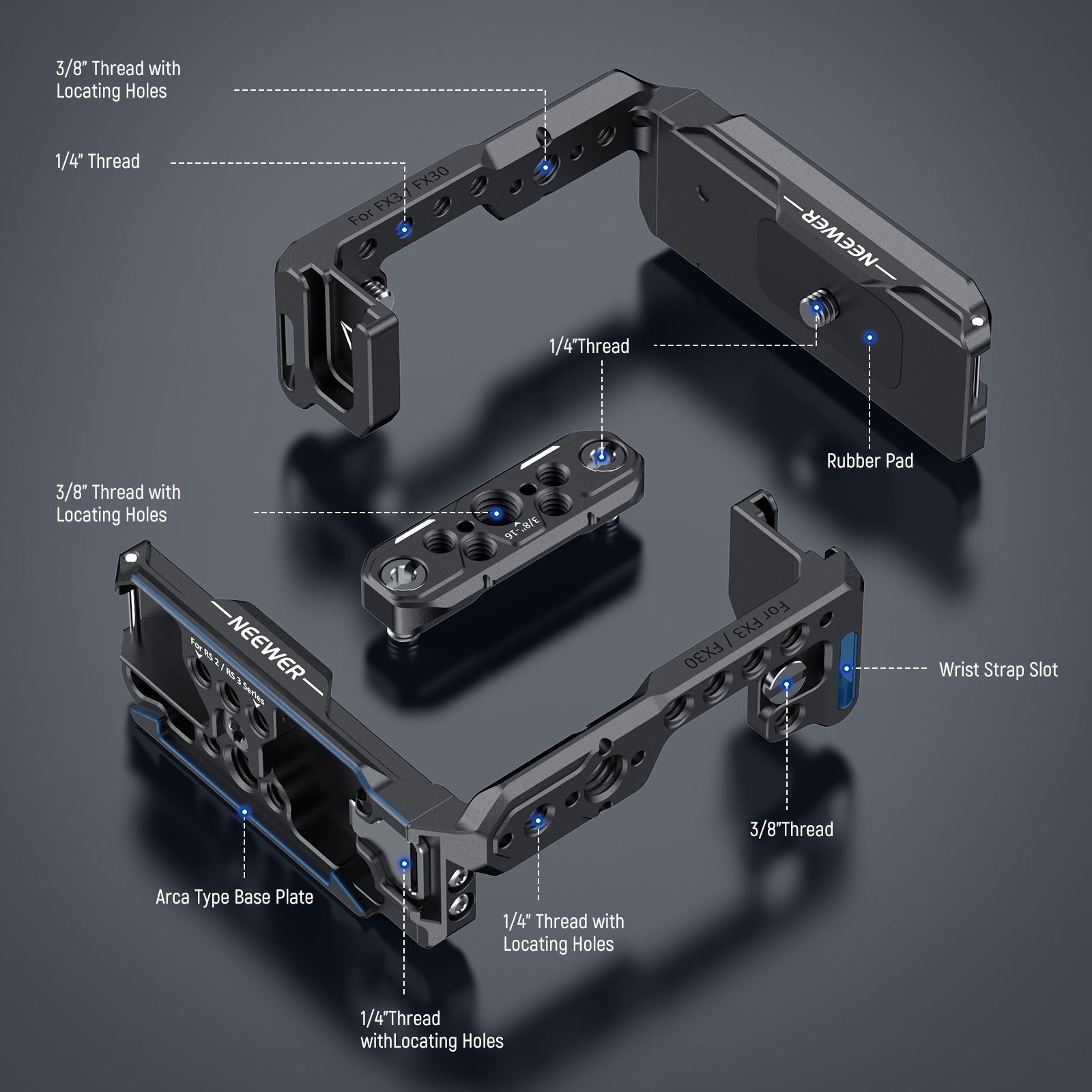 3/8" Thread with Locating Holes

1/4" Thread

For FX3 / FX30

NEEWER

1/4"Thread

Rubber Pad

3/8" Thread with Locating Holes

3/8"-16

NEEWER

For RS 2 / RS 3 Series

For FX3 / FX30

Wrist Strap Slot

3/8"Thread

Arca Type Base Plate

1/4" Thread with Locating Holes

1/4"Thread withLocating Holes