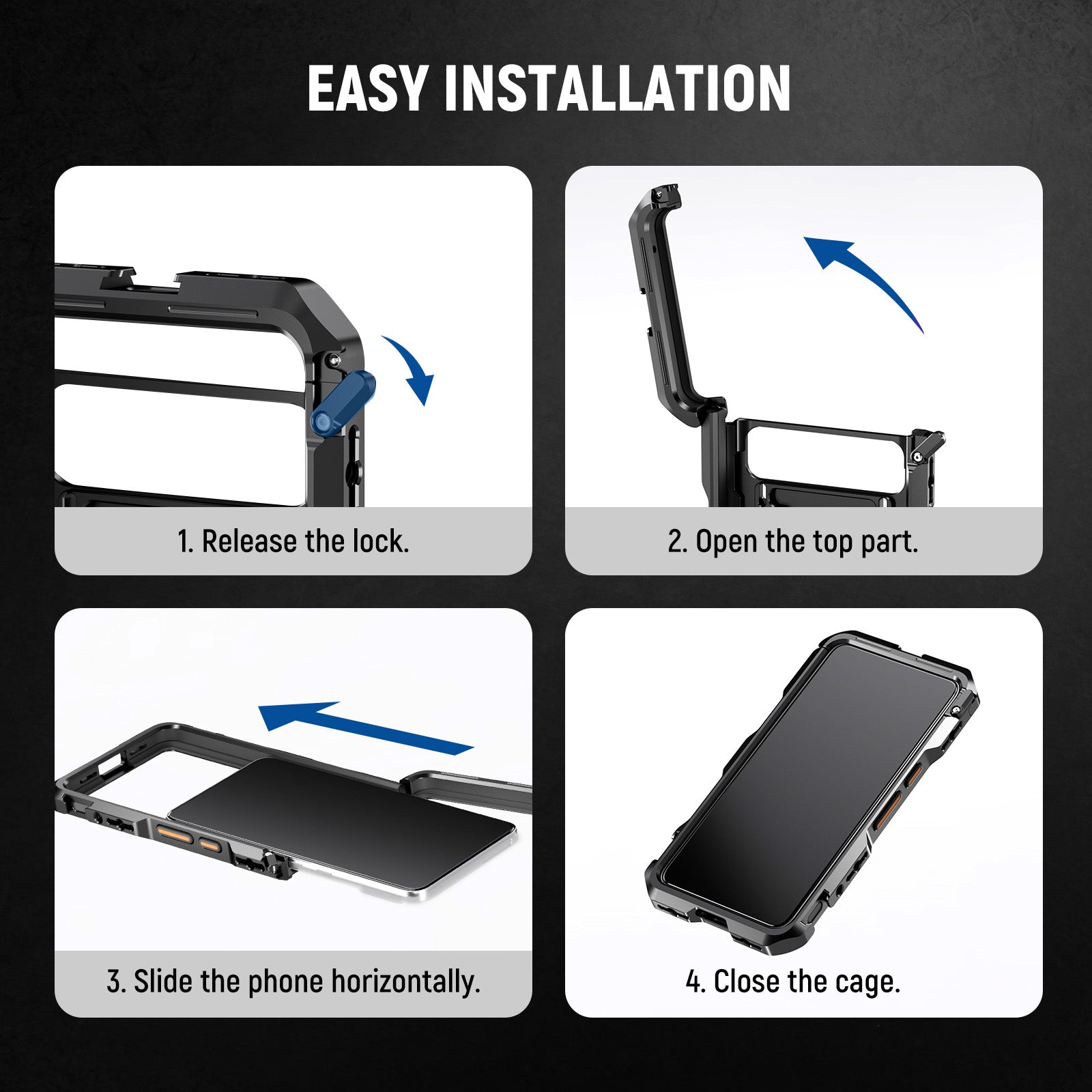 EASY INSTALLATION

1. Release the lock.

2. Open the top part.

3. Slide the phone horizontally.

4. Close the cage.