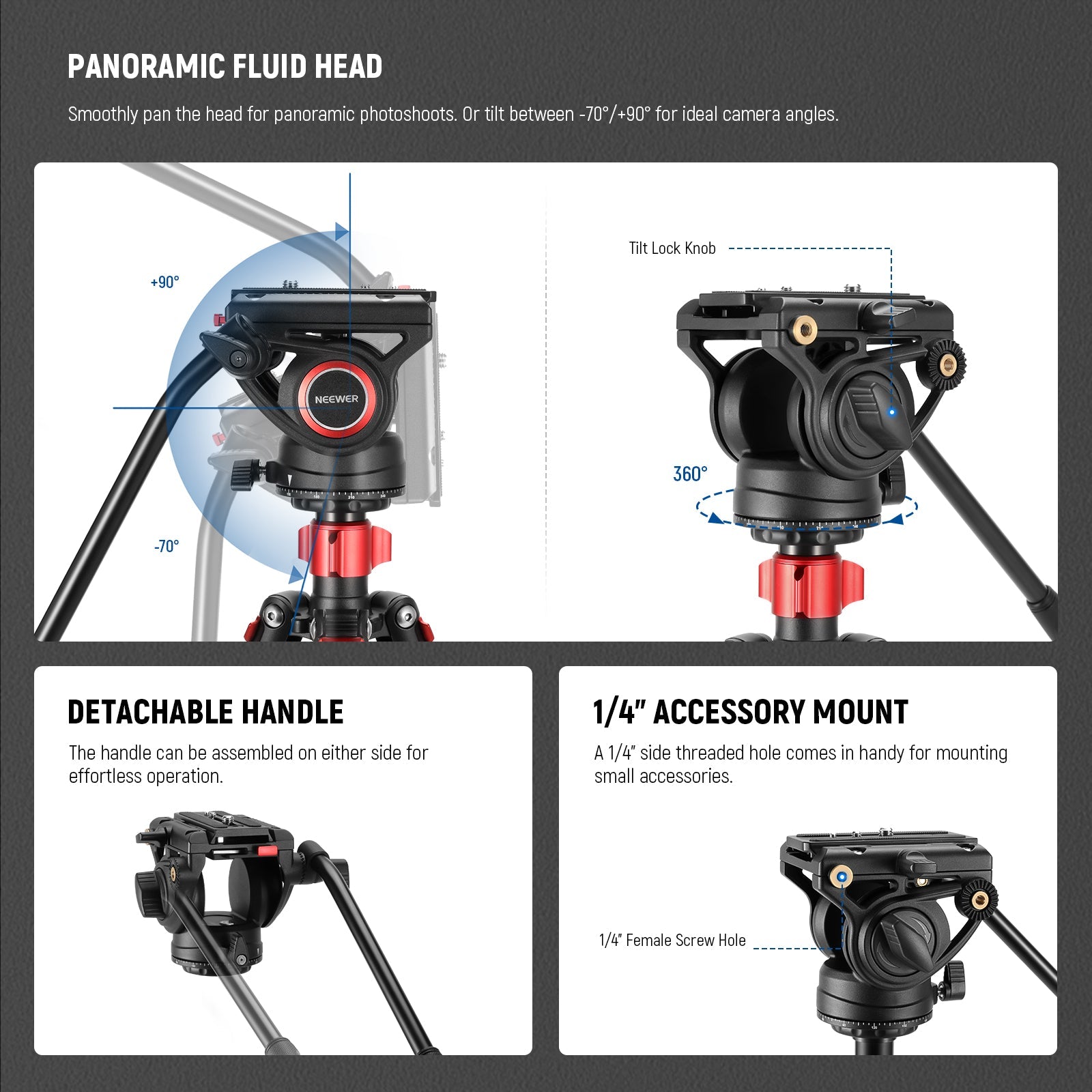 PANORAMIC FLUID HEAD

Smoothly pan the head for panoramic photoshoots. Or tilt between -70°/+90° for ideal camera angles.

+90°

NEEWER

-70°

Tilt Lock Knob

360°

DETACHABLE HANDLE

The handle can be assembled on either side for effortless operation.

1/4" ACCESSORY MOUNT

A 1/4" side threaded hole comes in handy for mounting small accessories.

1/4" Female Screw Hole