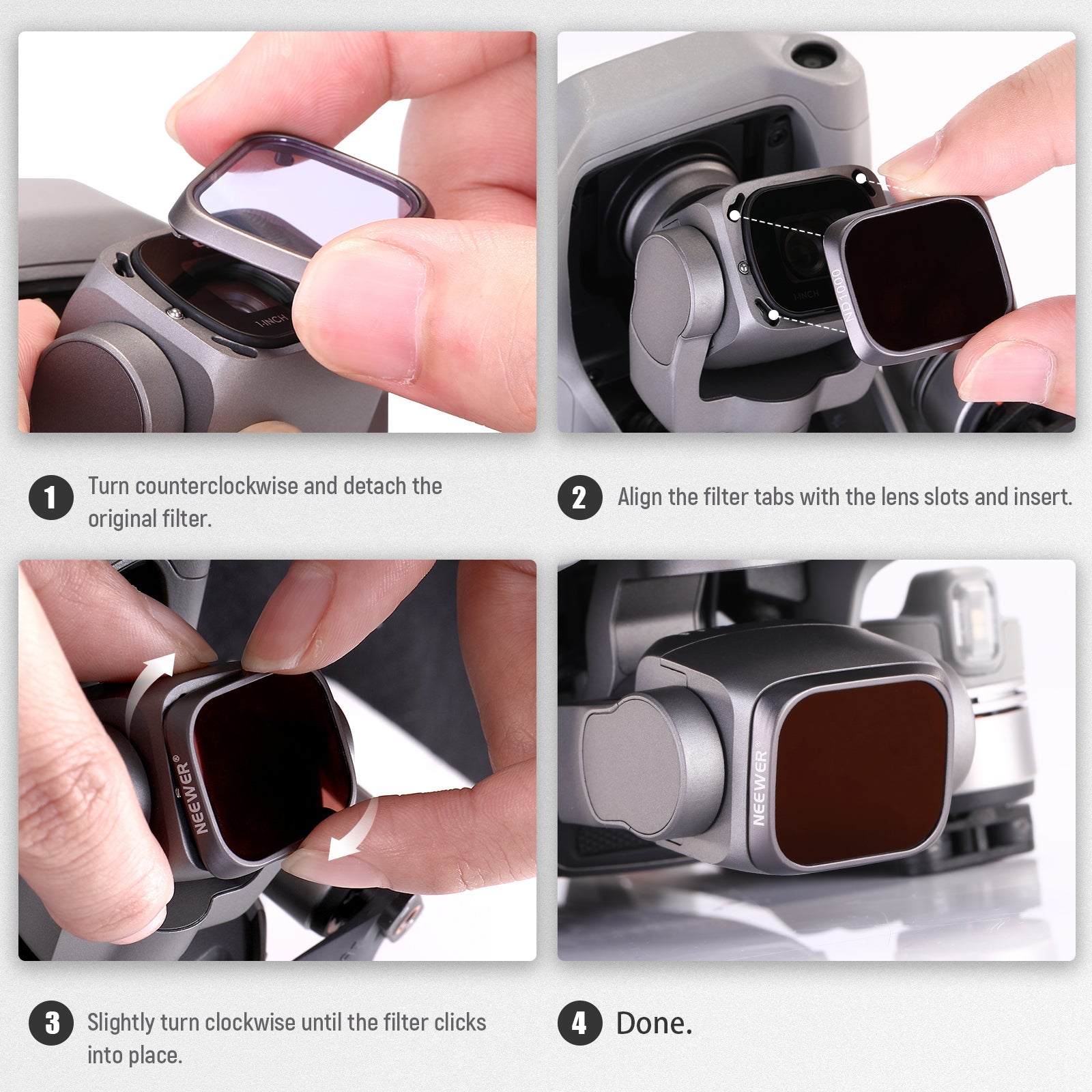 1-INCH

1-INCH

ND1000

1 Turn counterclockwise and detach the original filter.

2 Align the filter tabs with the lens slots and insert.

NEEWER®

NEEWER®

3 Slightly turn clockwise until the filter clicks into place.

4 Done.