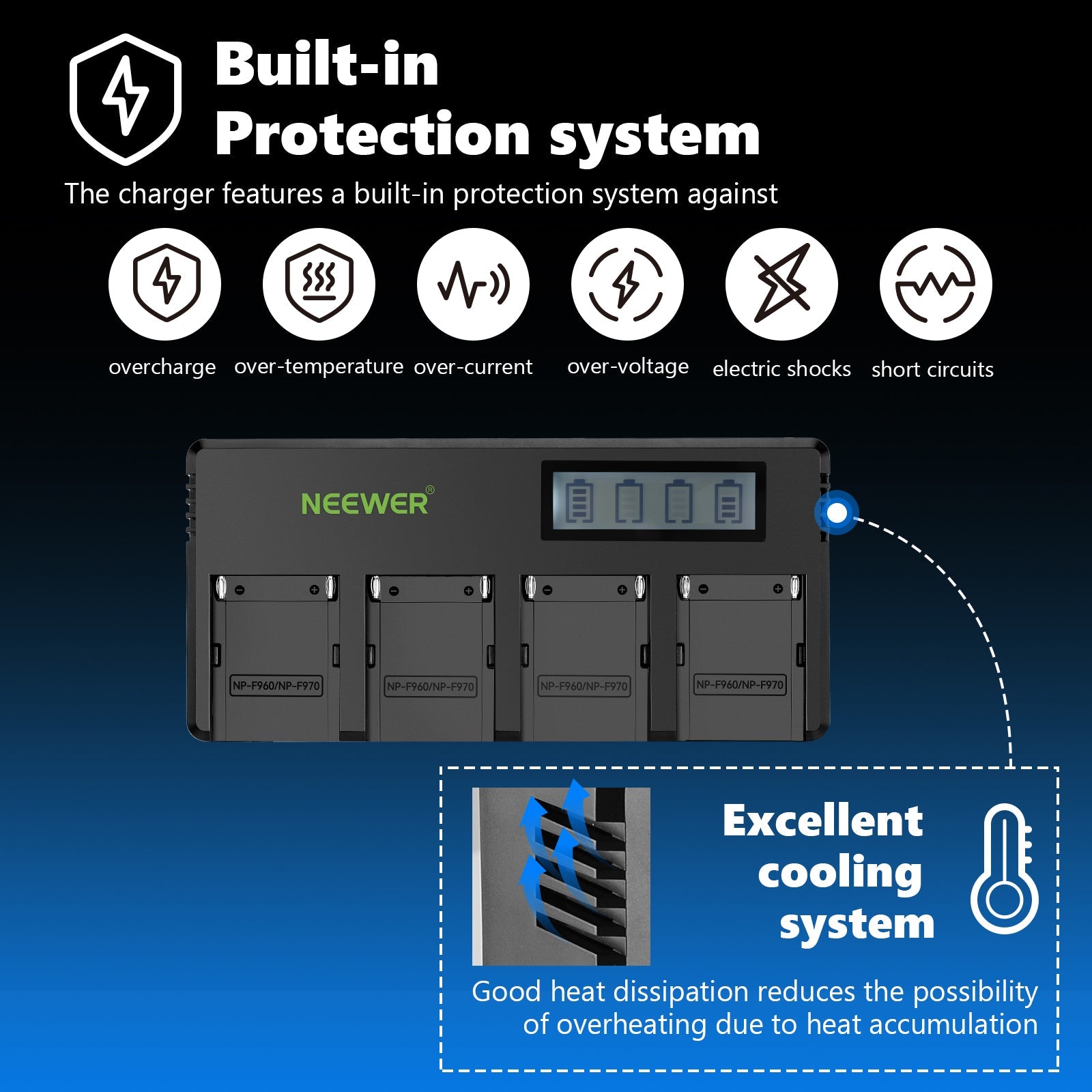 Built-in
Protection system

The charger features a built-in protection system against

overcharge over-temperature over-current over-voltage electric shocks short circuits

NEEWER®

NP-F960/NP-F970 NP-F960/NP-F970 NP-F960/NP-F970 NP-F960/NP-F970

Excellent cooling system

Good heat dissipation reduces the possibility of overheating due to heat accumulation