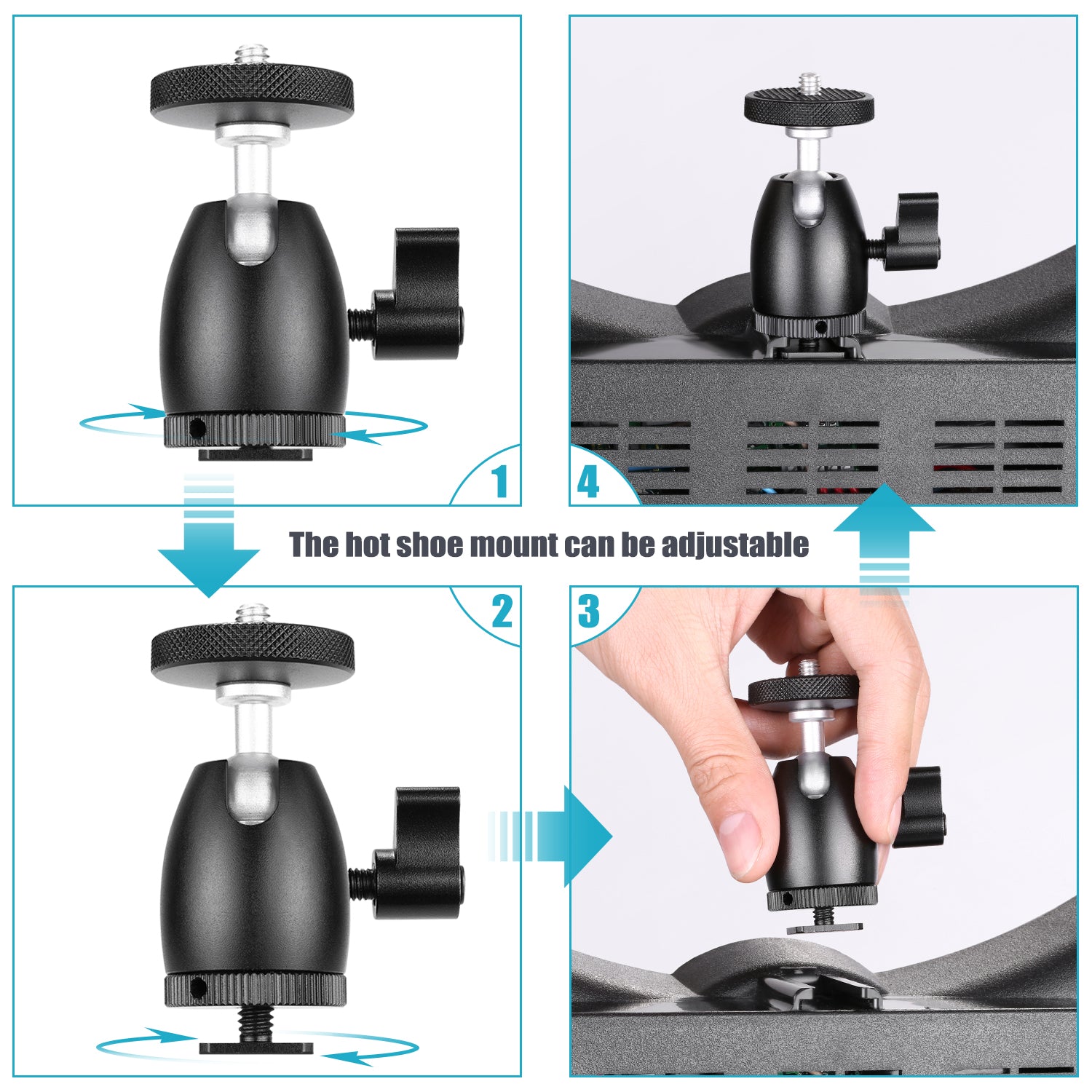 1

4

The hot shoe mount can be adjustable

2

3