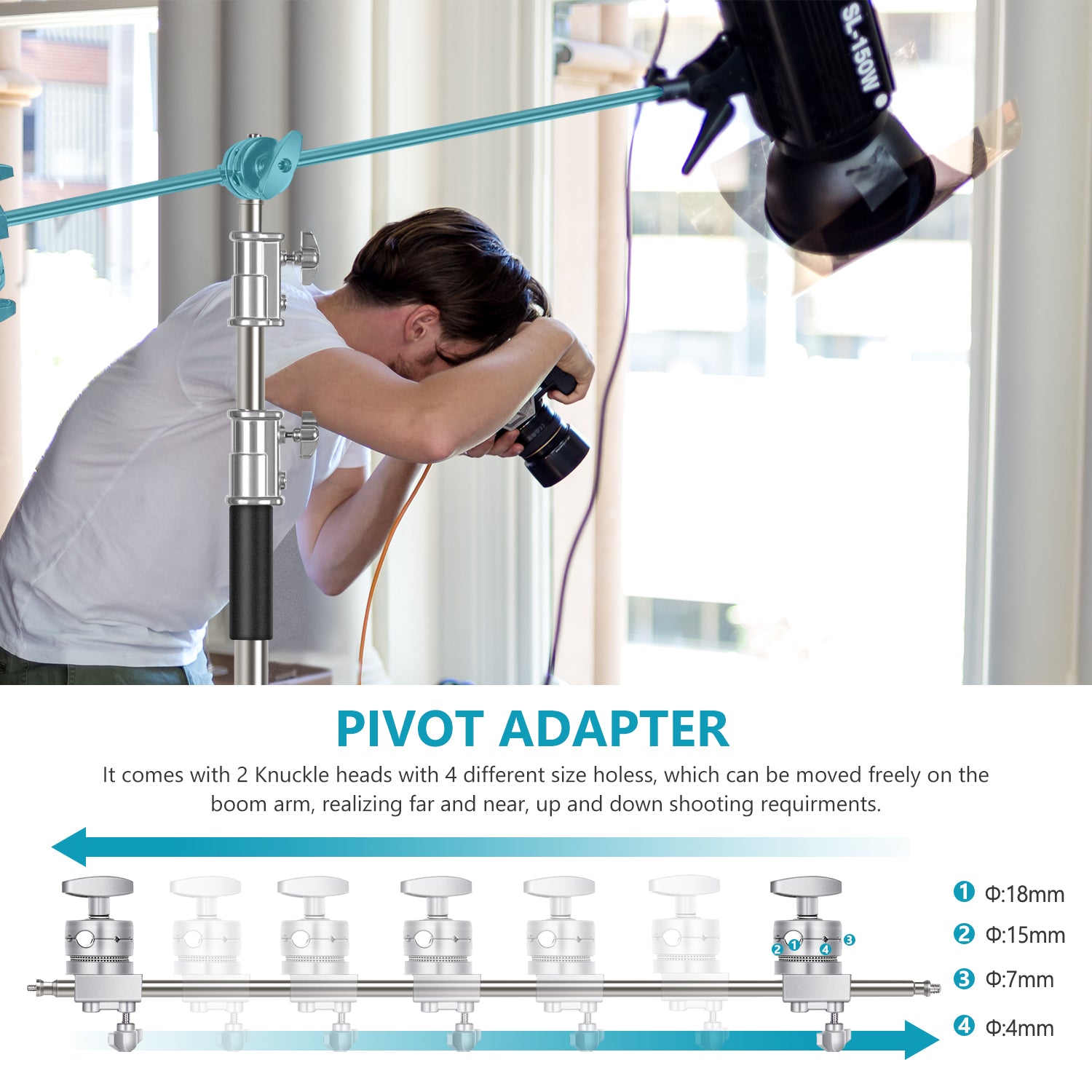 SL-150W

PIVOT ADAPTER

It comes with 2 Knuckle heads with 4 different size holess, which can be moved freely on the boom arm, realizing far and near, up and down shooting requirments.

2 1 4 3

1 Φ:18mm
2 Φ:15mm
3 Φ:7mm
4 Φ:4mm