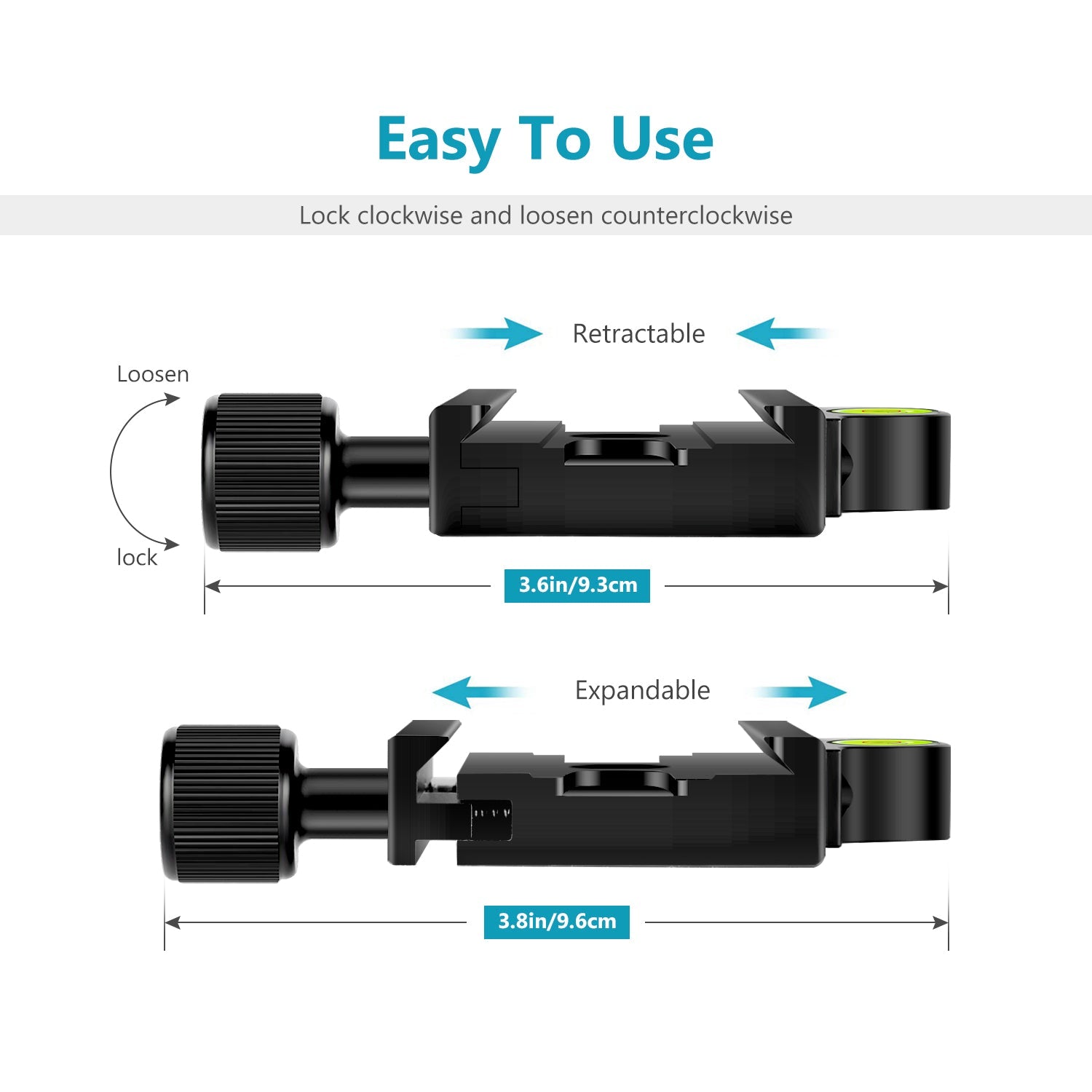 Easy To Use

Lock clockwise and loosen counterclockwise

Retractable

Loosen

lock

3.6in/9.3cm

Expandable

3.8in/9.6cm