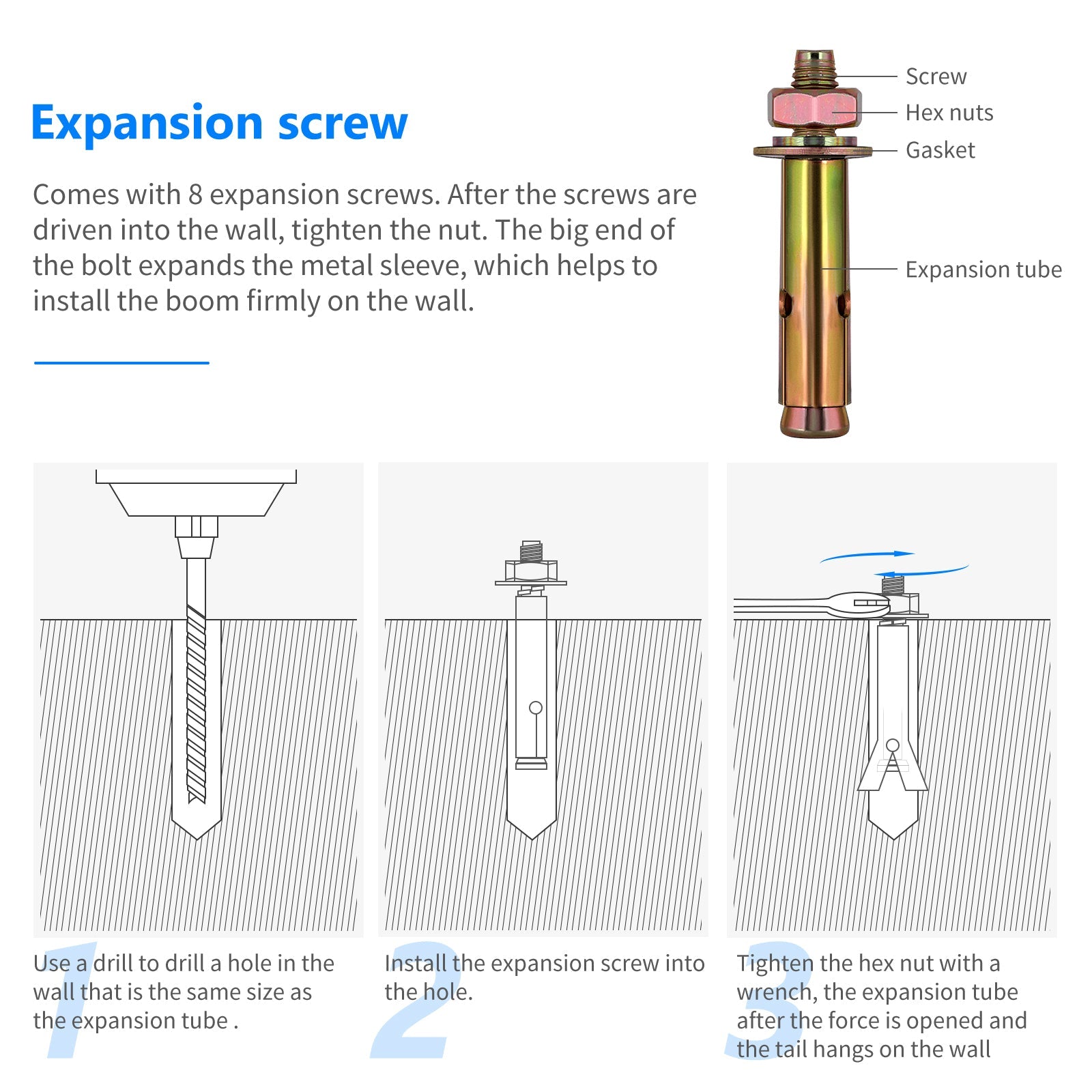 Expansion screw

Comes with 8 expansion screws. After the screws are driven into the wall, tighten the nut. The big end of the bolt expands the metal sleeve, which helps to install the boom firmly on the wall.

Screw
Hex nuts
Gasket
Expansion tube

1
Use a drill to drill a hole in the wall that is the same size as the expansion tube .

2
Install the expansion screw into the hole.

3
Tighten the hex nut with a wrench, the expansion tube after the force is opened and the tail hangs on the wall