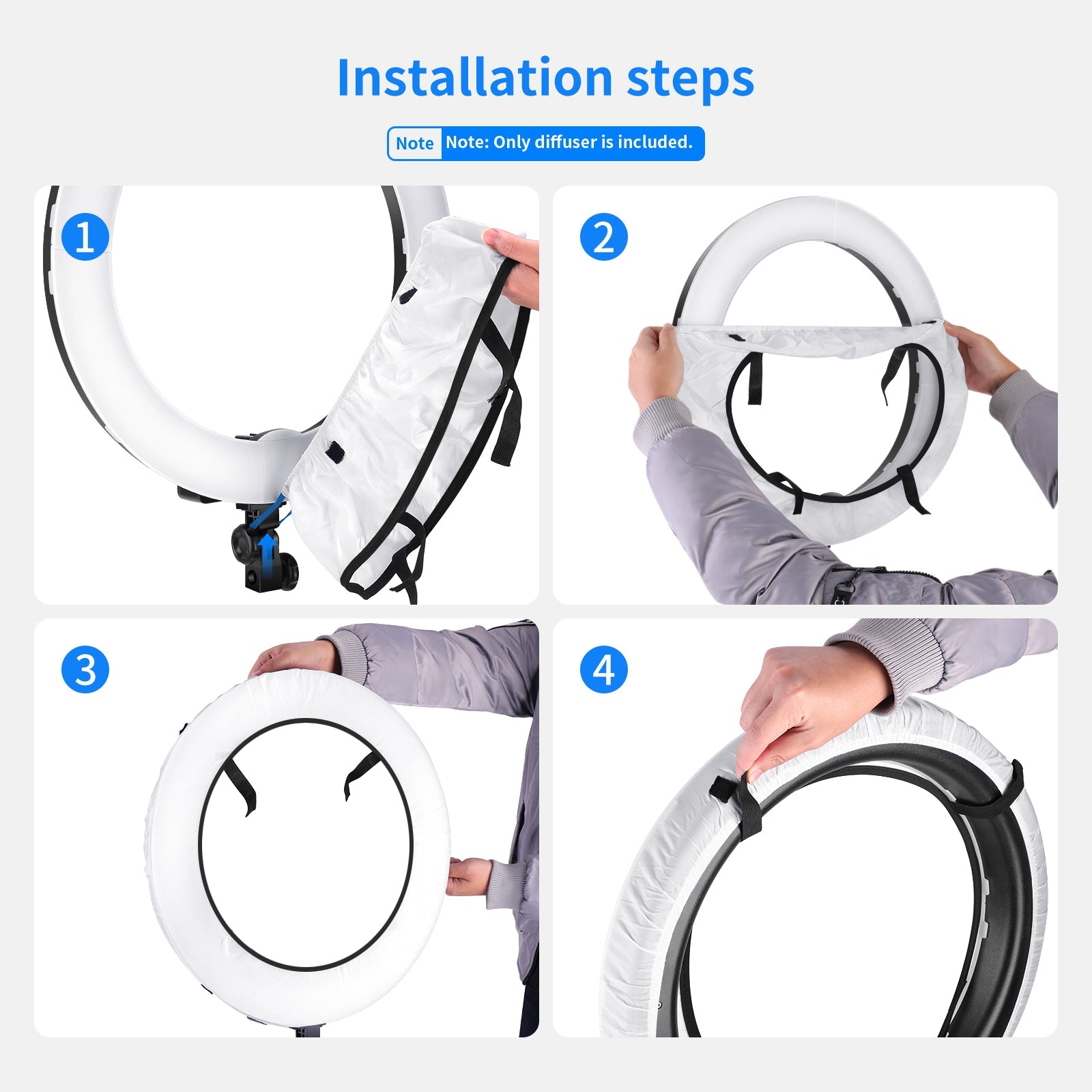 Installation steps

Note Note: Only diffuser is included.

1

2

3

4