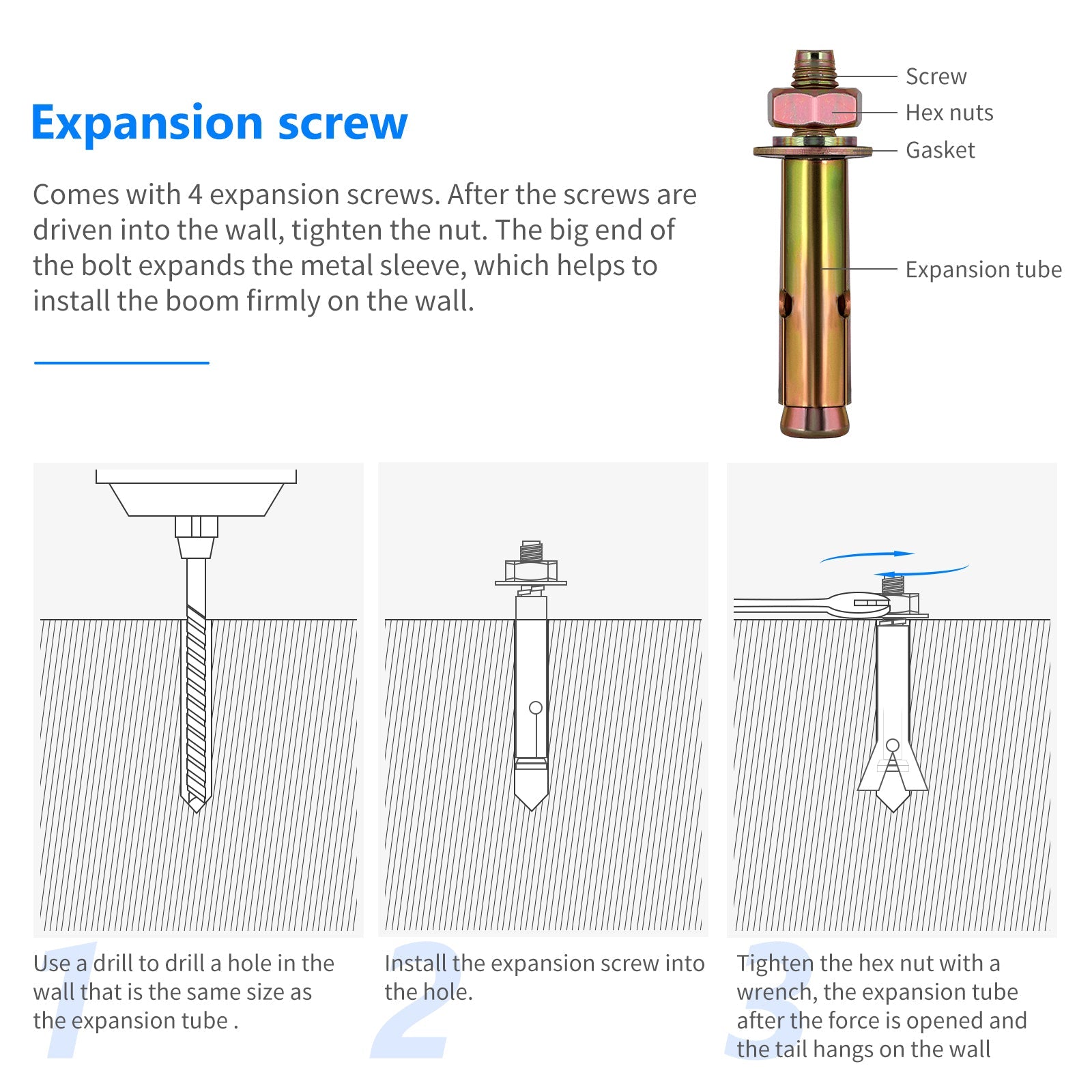 Expansion screw

Comes with 4 expansion screws. After the screws are driven into the wall, tighten the nut. The big end of the bolt expands the metal sleeve, which helps to install the boom firmly on the wall.

Screw
Hex nuts
Gasket
Expansion tube

1
Use a drill to drill a hole in the wall that is the same size as the expansion tube .

2
Install the expansion screw into the hole.

3
Tighten the hex nut with a wrench, the expansion tube after the force is opened and the tail hangs on the wall