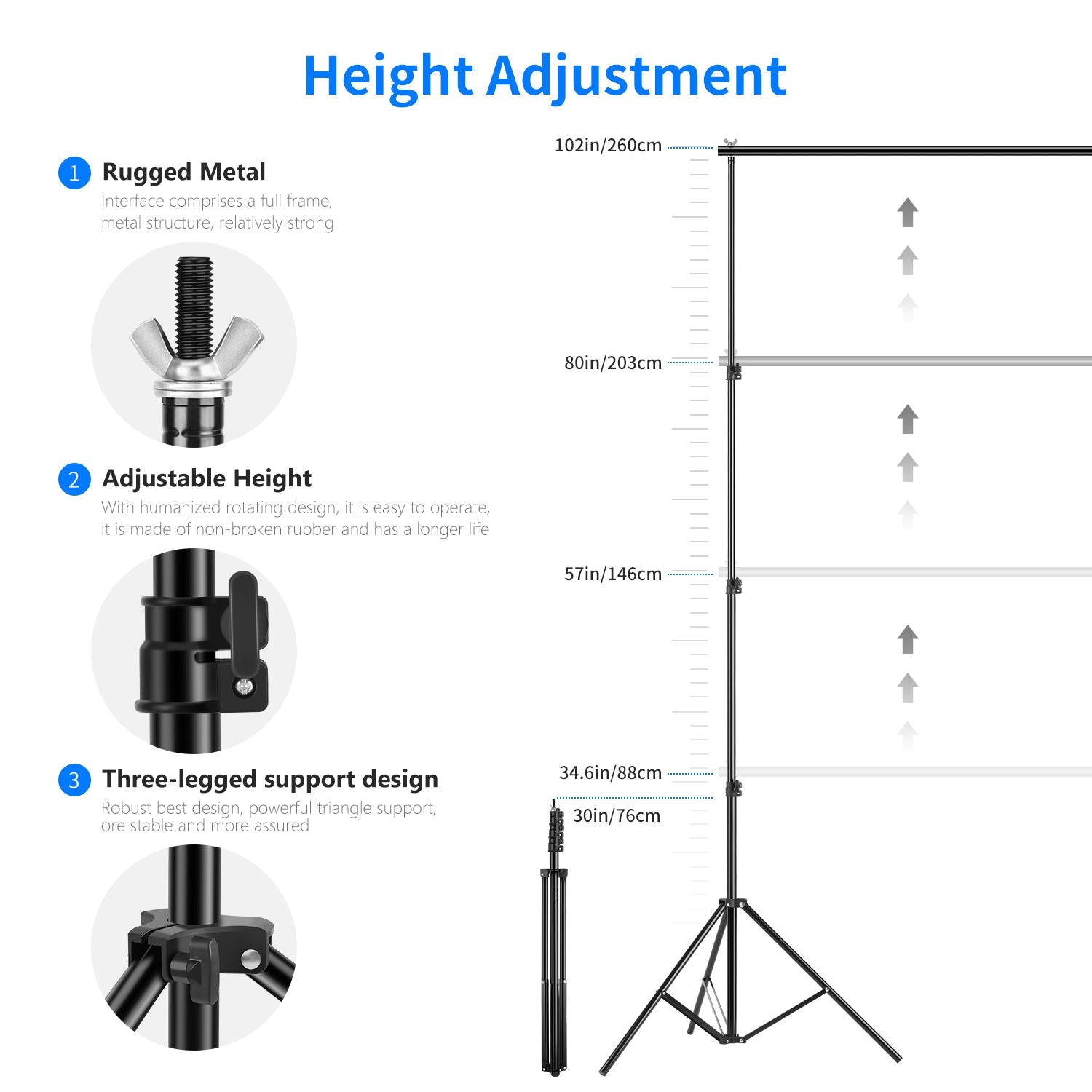 Height Adjustment

1 Rugged Metal
Interface comprises a full frame, metal structure, relatively strong

2 Adjustable Height
With humanized rotating design, it is easy to operate, it is made of non-broken rubber and has a longer life

3 Three-legged support design
Robust best design, powerful triangle support, ore stable and more assured

102in/260cm
80in/203cm
57in/146cm
34.6in/88cm
30in/76cm