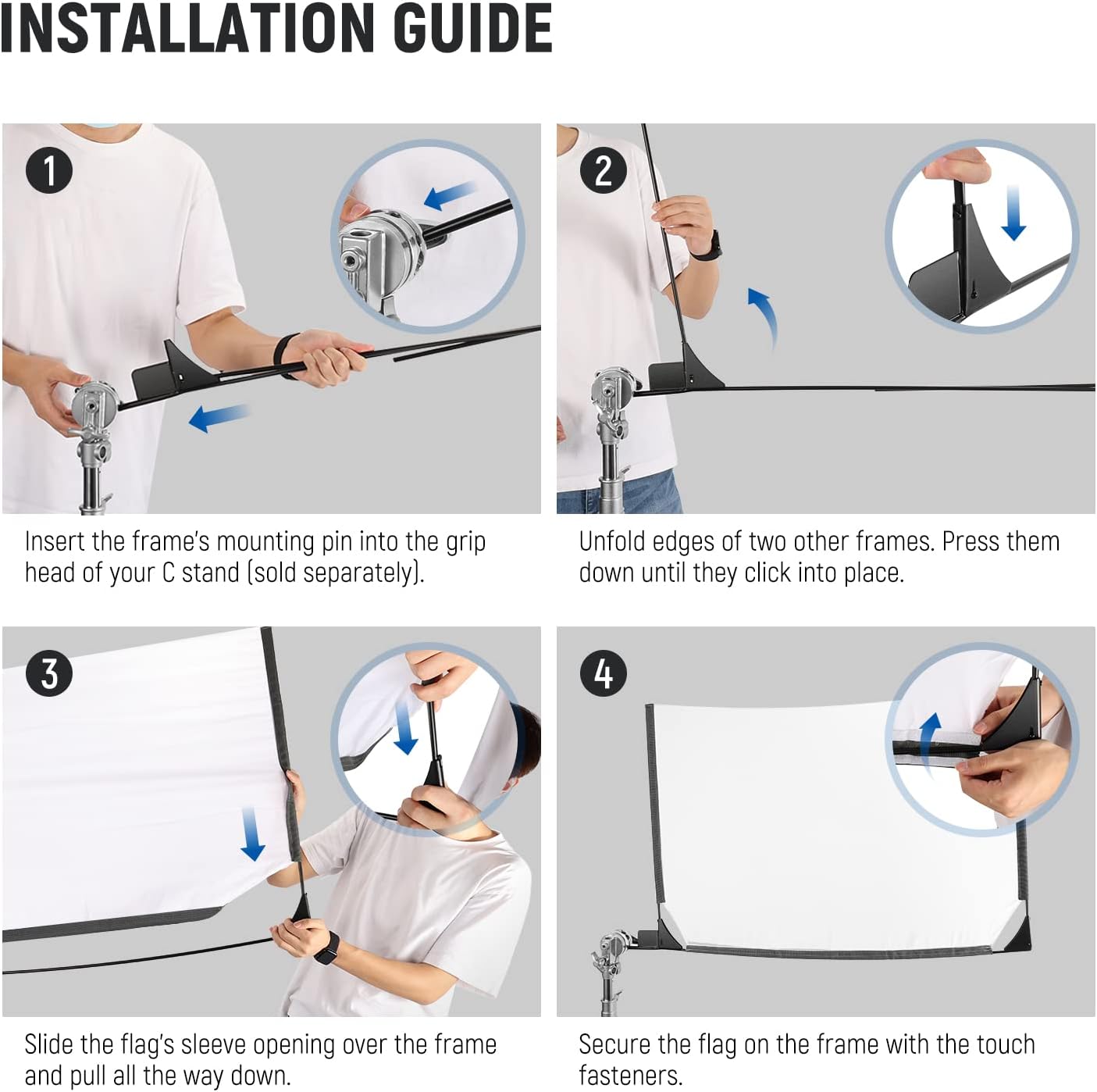 INSTALLATION GUIDE

1

Insert the frame's mounting pin into the grip head of your C stand (sold separately).

2

Unfold edges of two other frames. Press them down until they click into place.

3

Slide the flag's sleeve opening over the frame and pull all the way down.

4

Secure the flag on the frame with the touch fasteners.