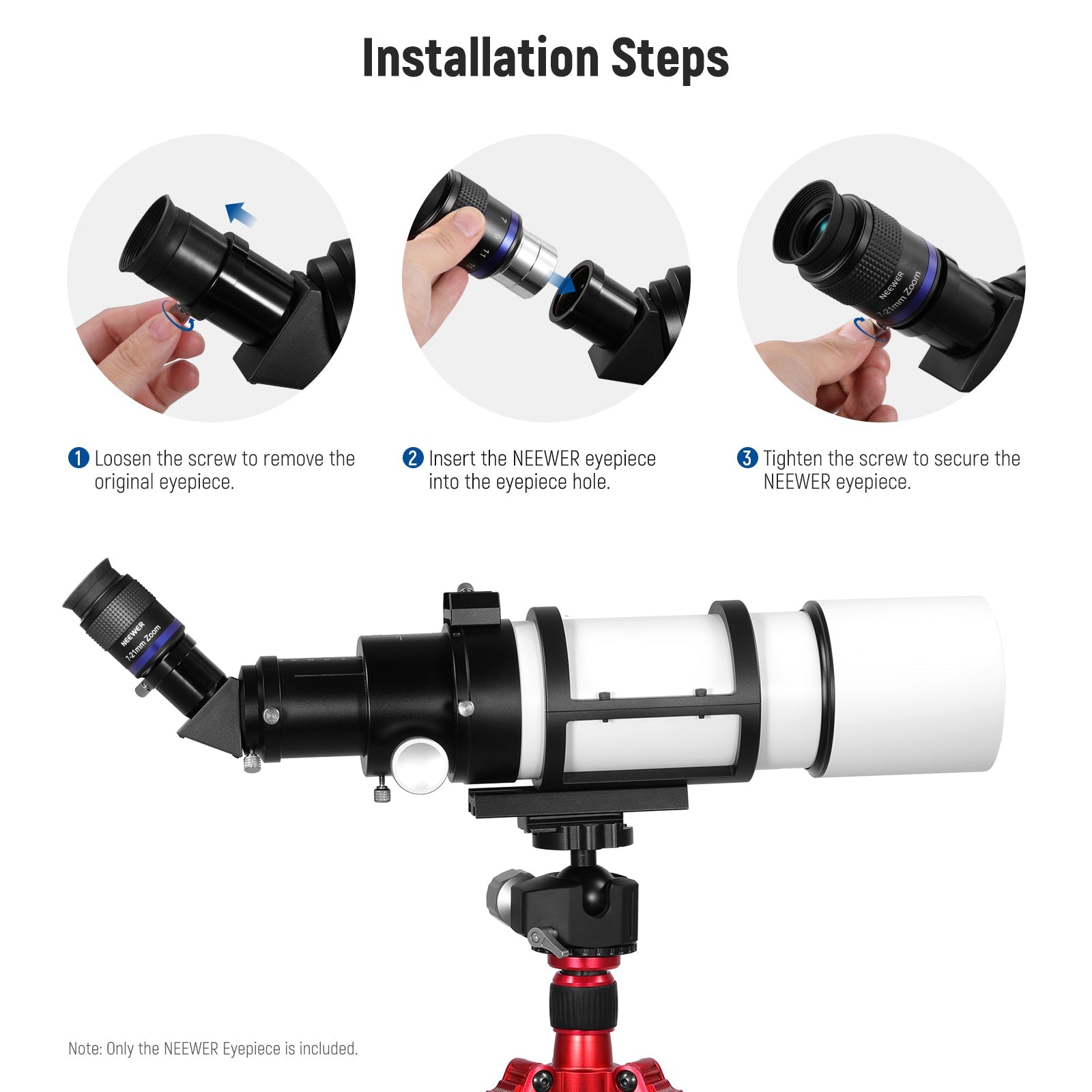 Installation Steps

7
9
11

NEEWER
7-21mm Zoom

1 Loosen the screw to remove the original eyepiece.

2 Insert the NEEWER eyepiece into the eyepiece hole.

3 Tighten the screw to secure the NEEWER eyepiece.

NEEWER
7-21mm Zoom

Note: Only the NEEWER Eyepiece is included.