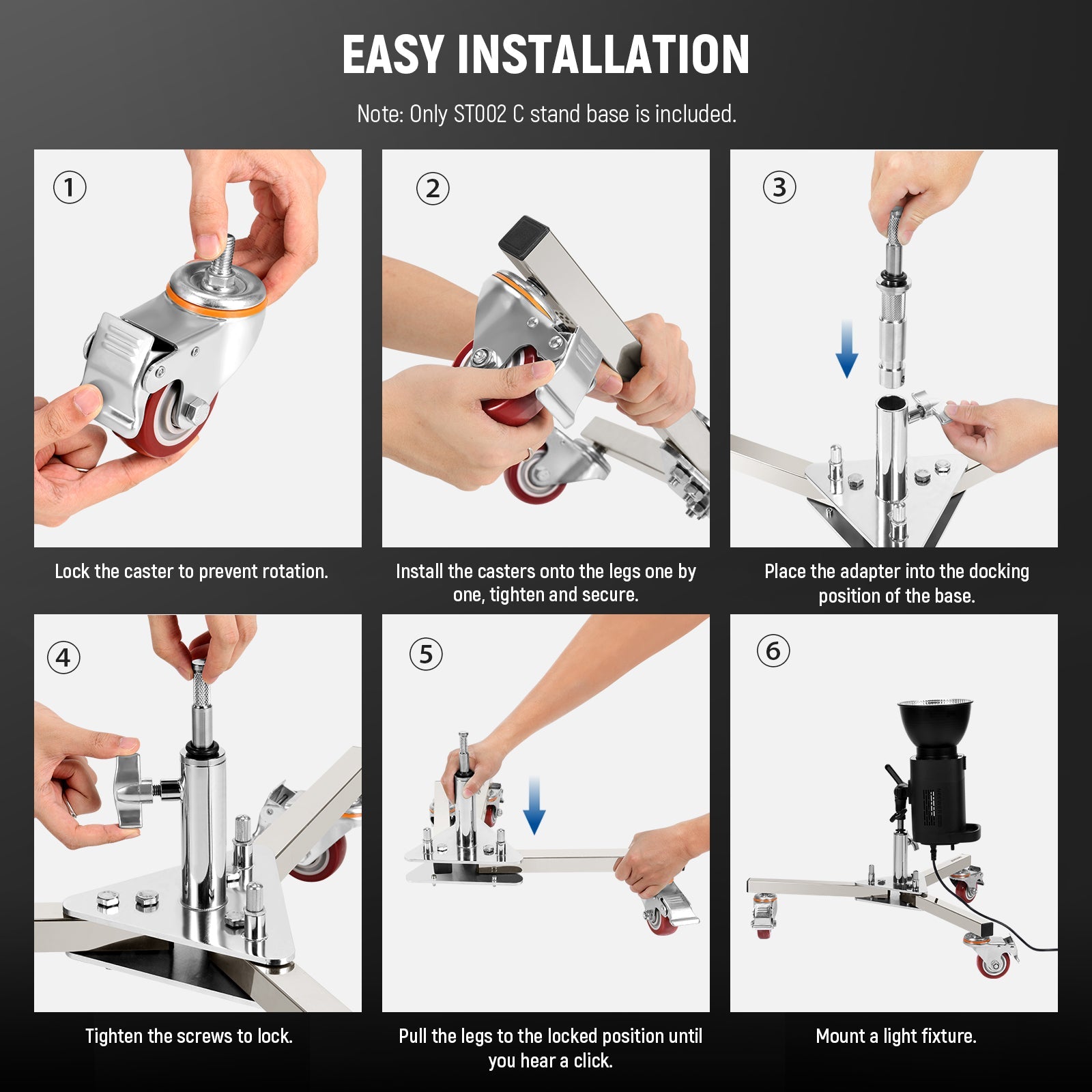 EASY INSTALLATION

Note: Only ST002 C stand base is included.

①

Lock the caster to prevent rotation.

②

Install the casters onto the legs one by one, tighten and secure.

③

Place the adapter into the docking position of the base.

④

Tighten the screws to lock.

⑤

Pull the legs to the locked position until you hear a click.

⑥

Mount a light fixture.