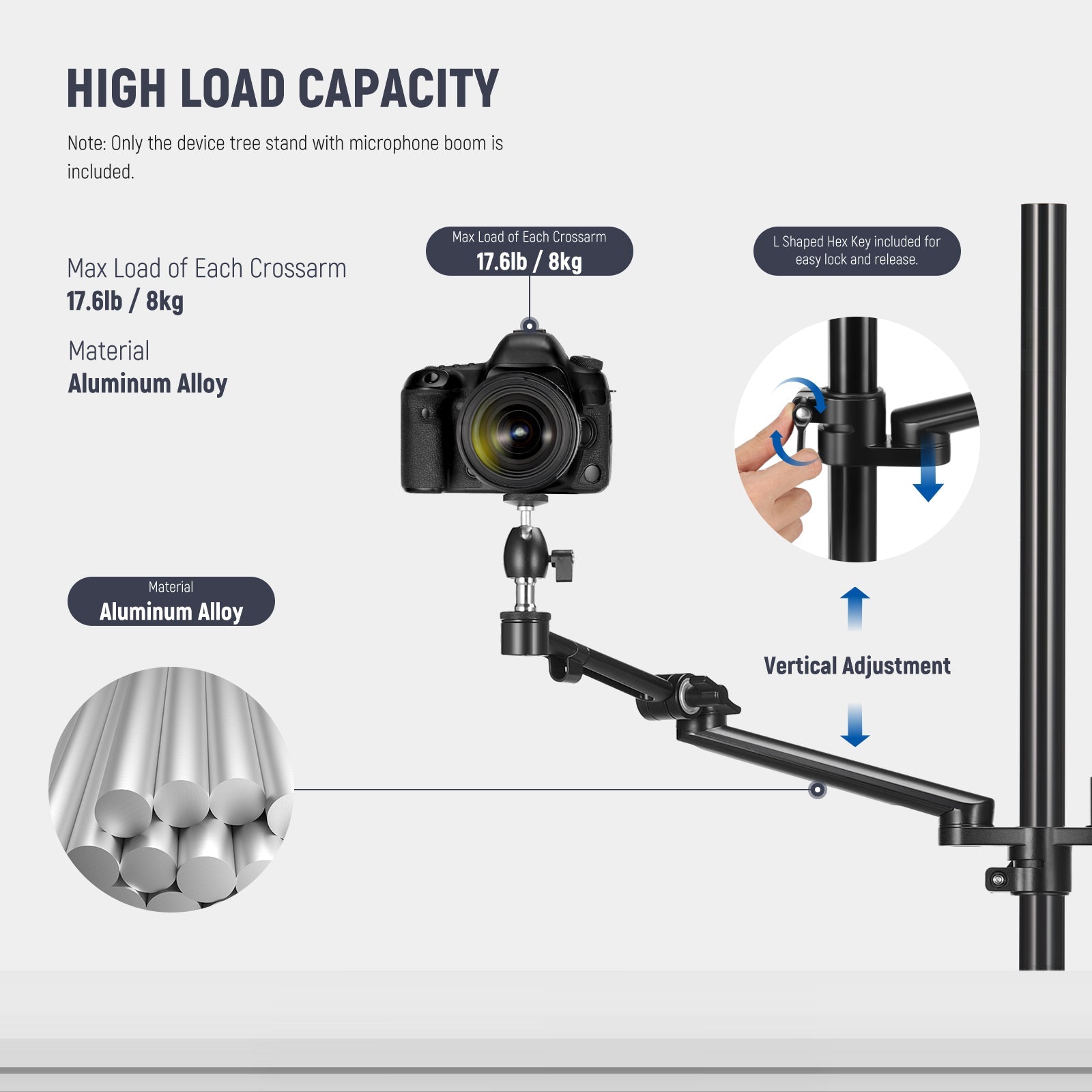 HIGH LOAD CAPACITY

Note: Only the device tree stand with microphone boom is included.

Max Load of Each Crossarm
17.6lb / 8kg

Material
Aluminum Alloy

Max Load of Each Crossarm
17.6lb / 8kg

L Shaped Hex Key included for easy lock and release.

Material
Aluminum Alloy

Vertical Adjustment