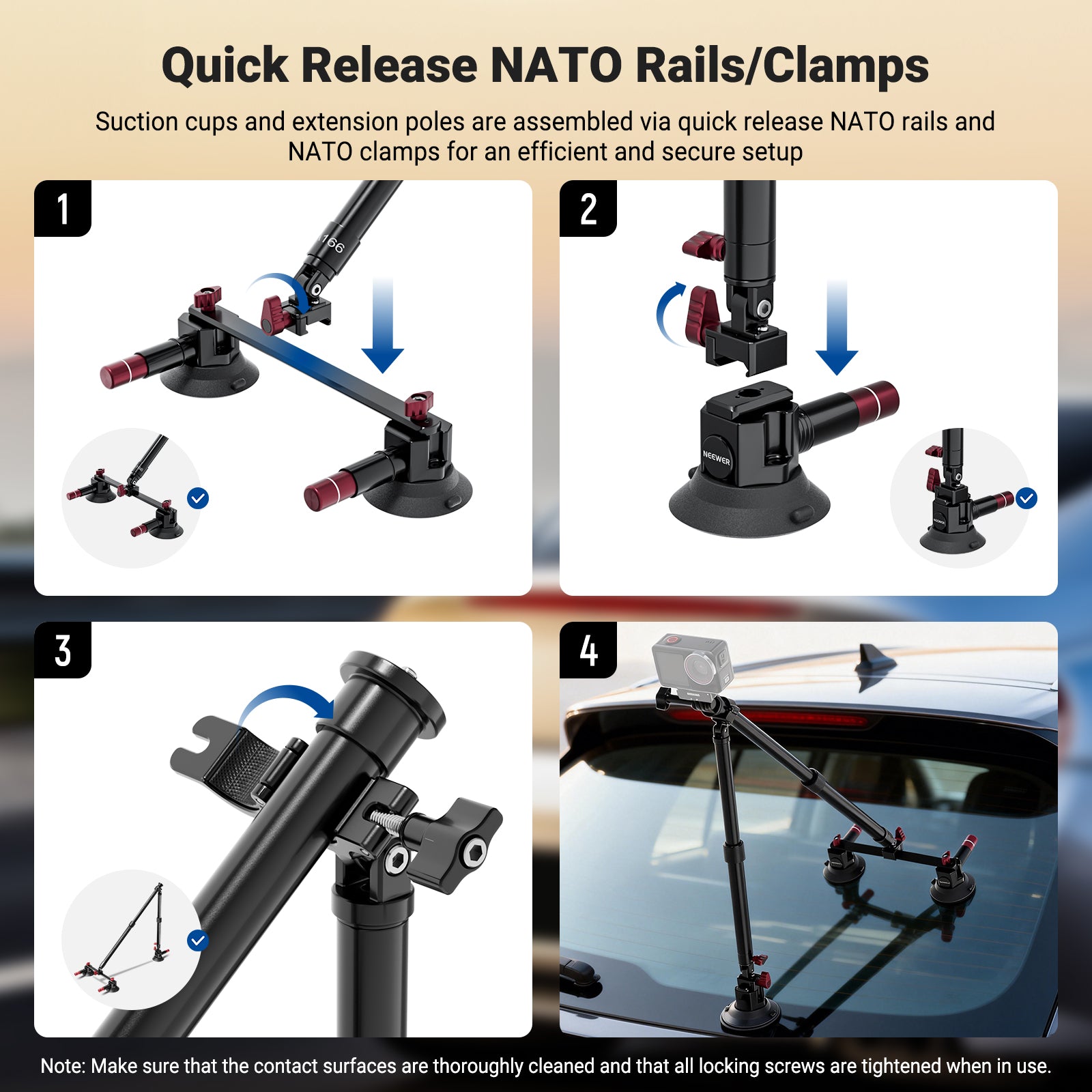 Quick Release NATO Rails/Clamps

Suction cups and extension poles are assembled via quick release NATO rails and NATO clamps for an efficient and secure setup

1

166

2

NEEWER

3

4

Note: Make sure that the contact surfaces are thoroughly cleaned and that all locking screws are tightened when in use.