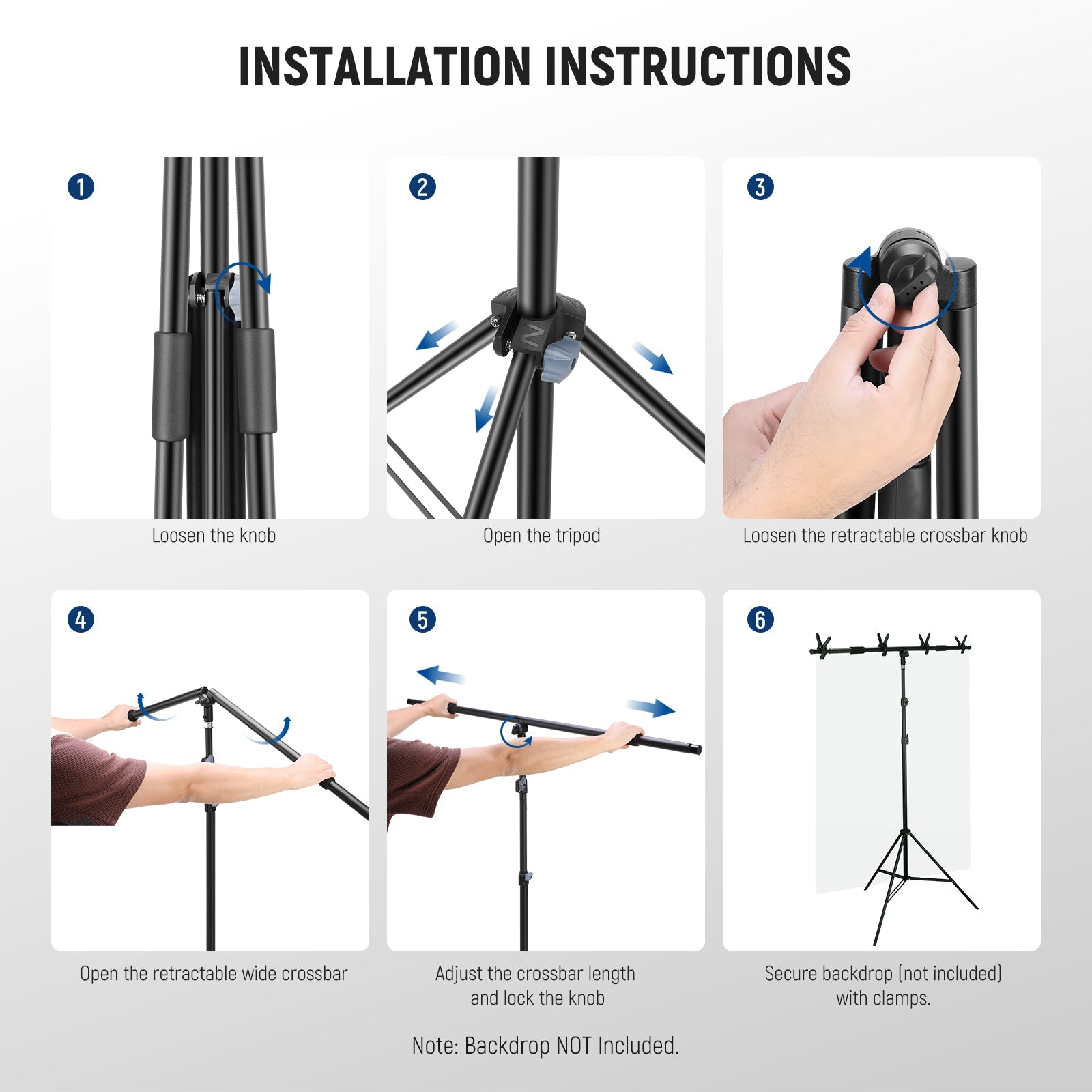 INSTALLATION INSTRUCTIONS

1
Loosen the knob

2
Open the tripod

3
Loosen the retractable crossbar knob

4
Open the retractable wide crossbar

5
Adjust the crossbar length and lock the knob

6
Secure backdrop (not included) with clamps.

Note: Backdrop NOT Included.