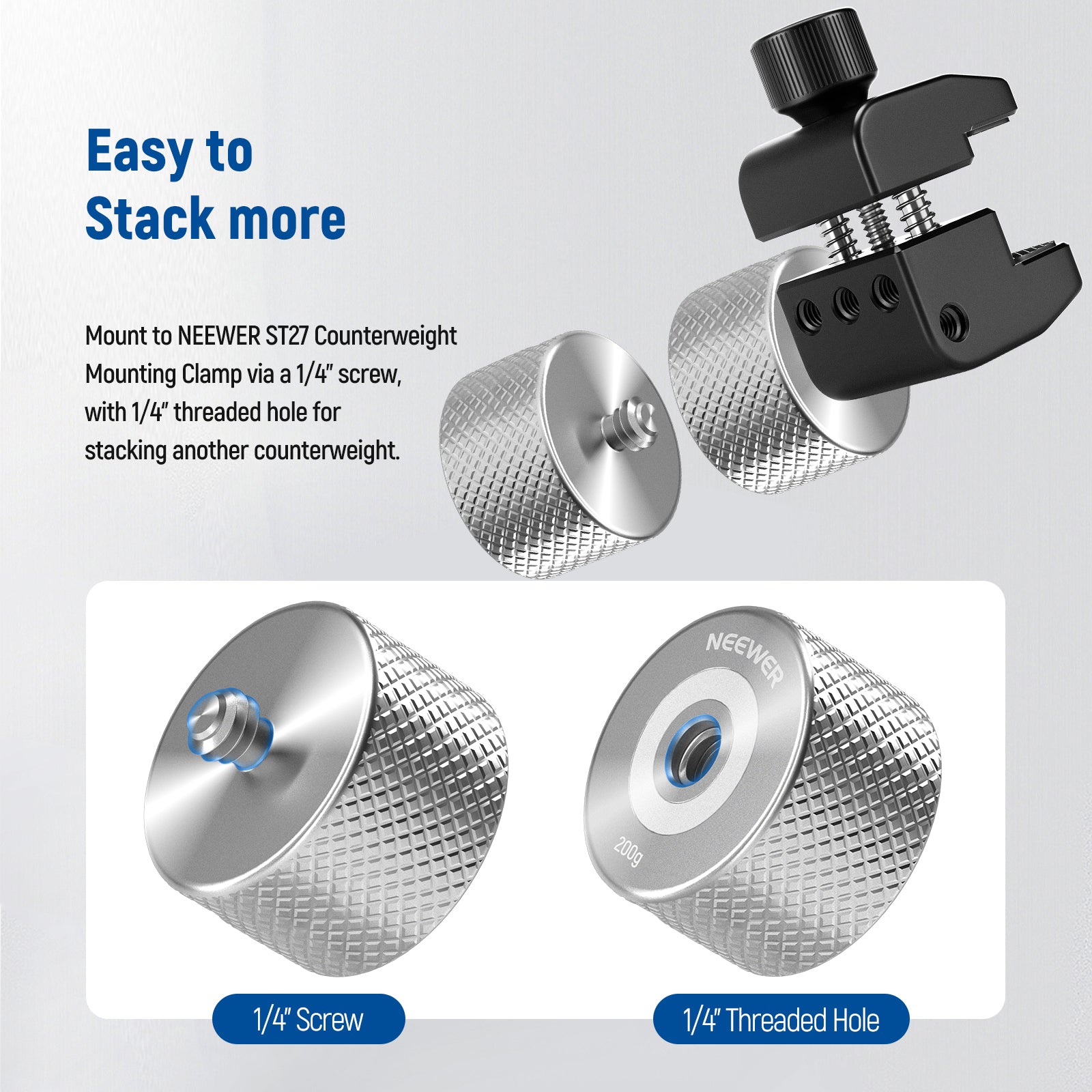 Easy to Stack more

Mount to NEEWER ST27 Counterweight Mounting Clamp via a 1/4" screw, with 1/4" threaded hole for stacking another counterweight.

NEEWER

200g

1/4" Screw

1/4" Threaded Hole