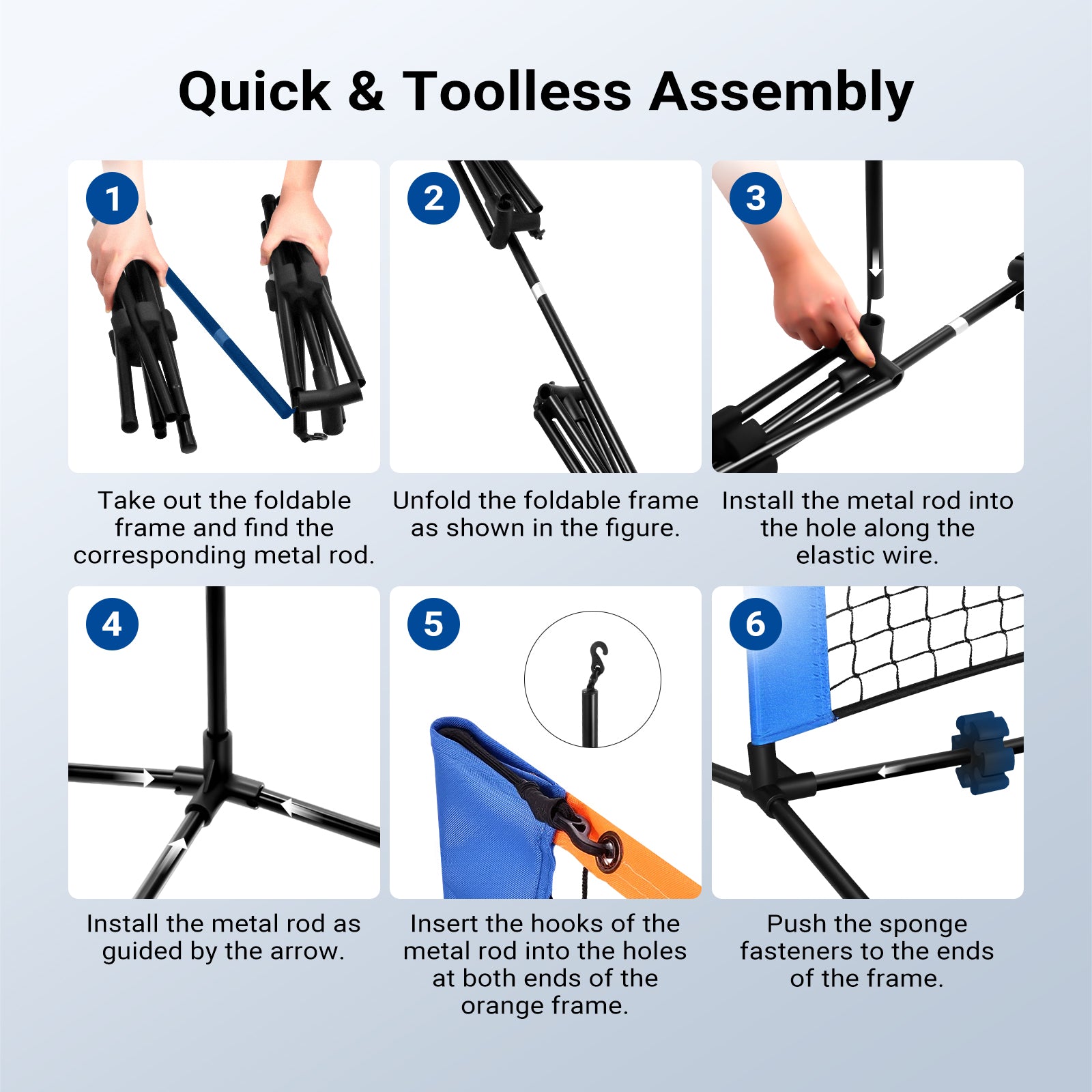 Quick & Toolless Assembly

1

Take out the foldable frame and find the corresponding metal rod.

2

Unfold the foldable frame as shown in the figure.

3

Install the metal rod into the hole along the elastic wire.

4

Install the metal rod as guided by the arrow.

5

Insert the hooks of the metal rod into the holes at both ends of the orange frame.

6

Push the sponge fasteners to the ends of the frame.