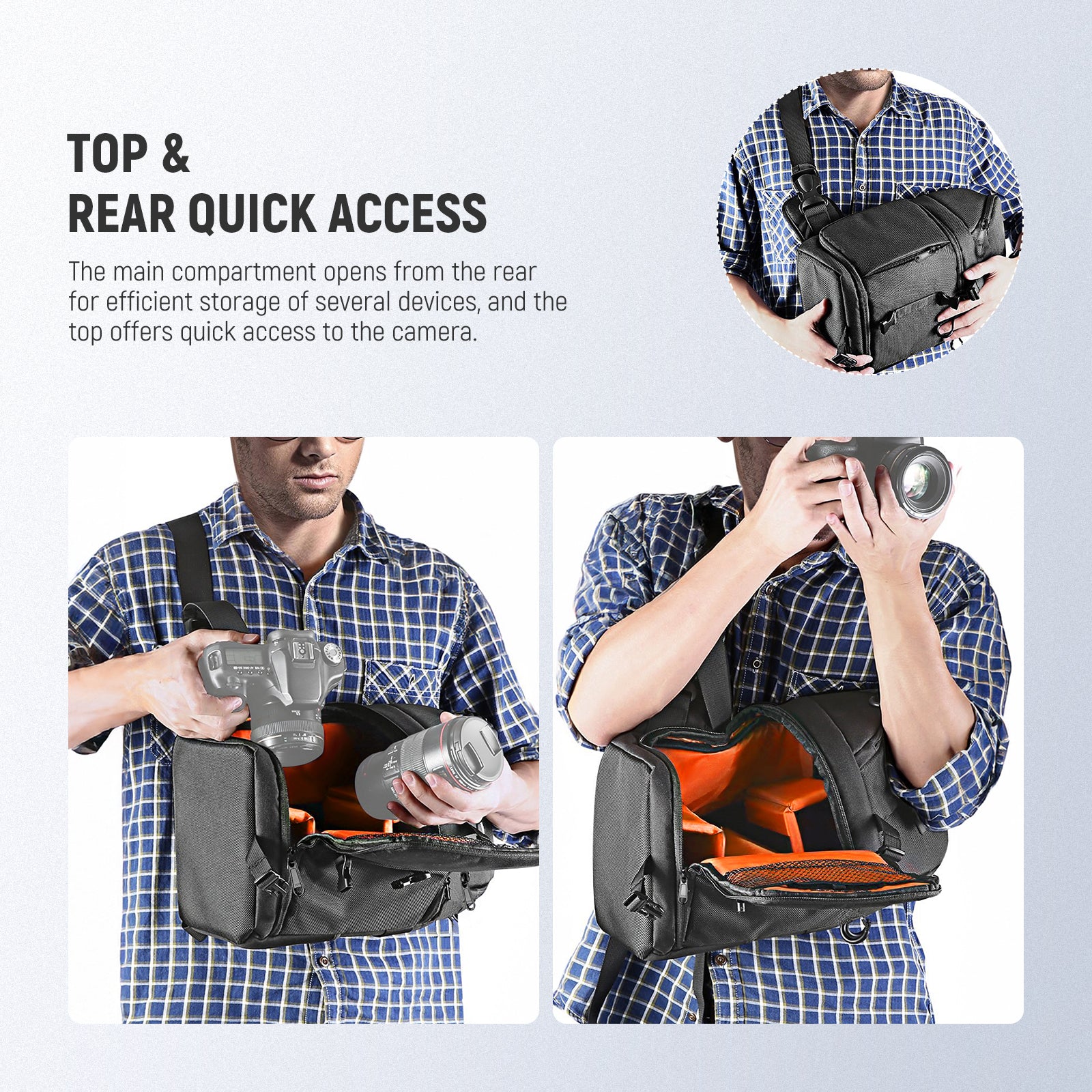 TOP &
REAR QUICK ACCESS

The main compartment opens from the rear for efficient storage of several devices, and the top offers quick access to the camera.